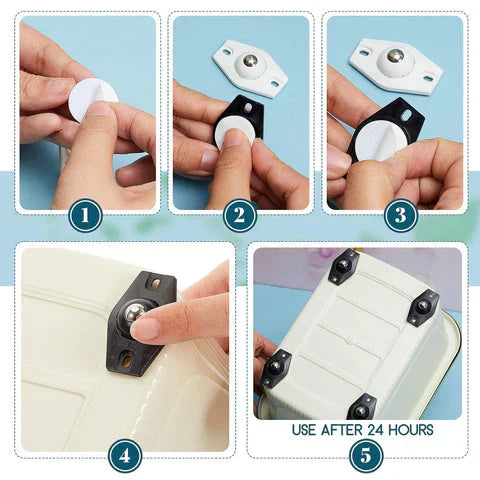 1

2

3

4

USE AFTER 24 HOURS

5